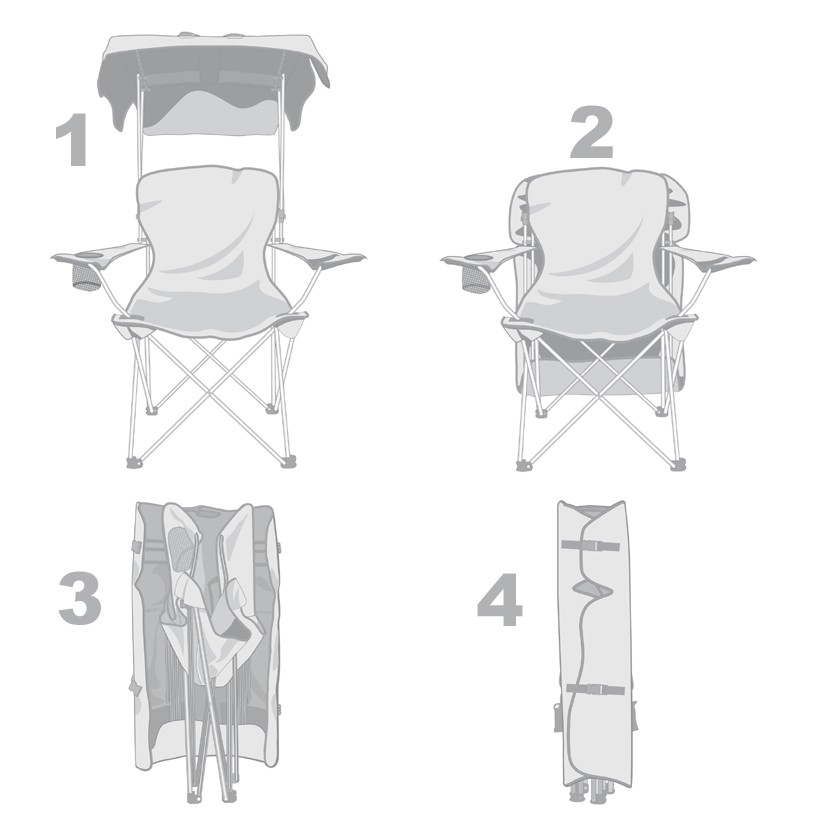 1

2

3

4